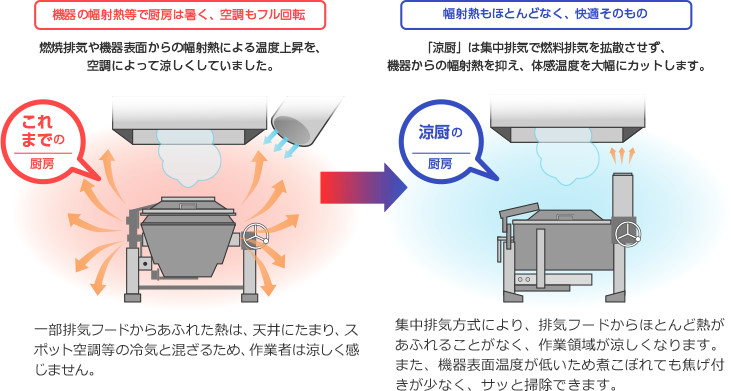 機器の輻射熱等で厨房は暑く、空調もフル回転

燃焼排気や機器表面からの輻射熱による温度上昇を、空調によって涼しくしていました。

これまでの

厨房

一部排気フードからあふれた熱は、天井にたまり、スポット空調等の冷気と混ざるため、作業者は涼しく感じません。

輻射熱もほとんどなく、快適そのもの

「涼厨」は集中排気で燃料排気を拡散させず、機器からの輻射熱を抑え、体感温度を大幅にカットします。

涼厨の

厨房

集中排気方式により、排気フードからほとんど熱があふれることがなく、作業領域が涼しくなります。また、機器表面温度が低いため煮こぼれても焦げ付きが少なく、サッと掃除できます。